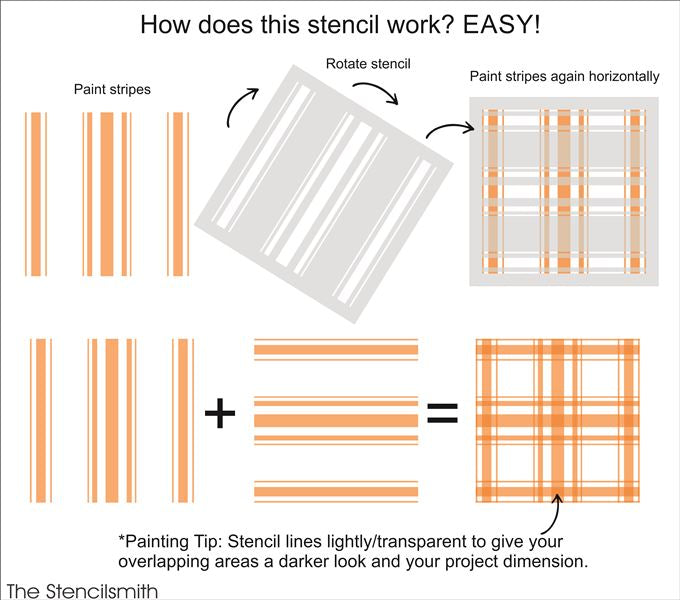 How does this stencil work? EASY!

Paint stripes

Rotate stencil

Paint stripes again horizontally

+

=

*Painting Tip: Stencil lines lightly/transparent to give your overlapping areas a darker look and your project dimension.

The Stencilsmith