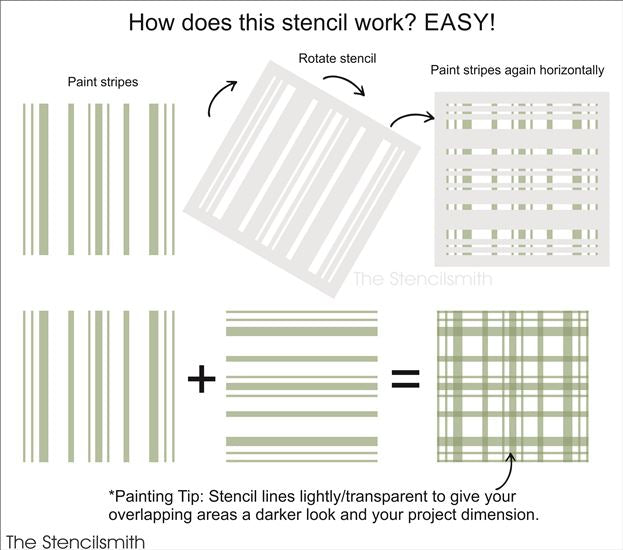 How does this stencil work? EASY!

Paint stripes

Rotate stencil

Paint stripes again horizontally

The Stencilsmith

+

=

*Painting Tip: Stencil lines lightly/transparent to give your overlapping areas a darker look and your project dimension.

The Stencilsmith