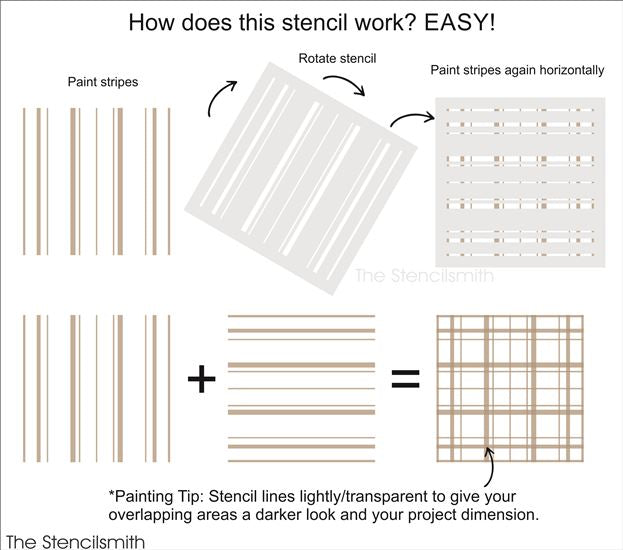 How does this stencil work? EASY!

Paint stripes

Rotate stencil

Paint stripes again horizontally

The Stencilsmith

+

=

*Painting Tip: Stencil lines lightly/transparent to give your overlapping areas a darker look and your project dimension.

The Stencilsmith